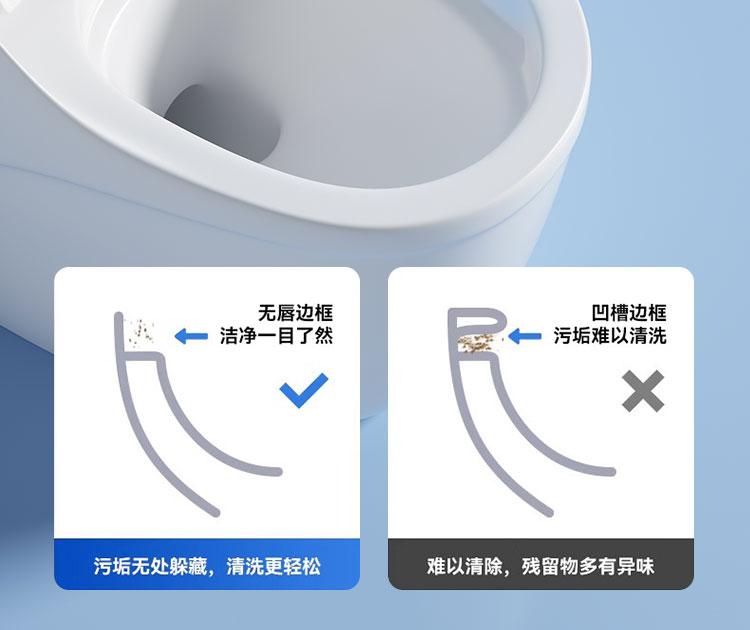 无唇边框
洁净一目了然

污垢无处躲藏，清洗更轻松

凹槽边框
污垢难以清洗

难以清除，残留物多有异味