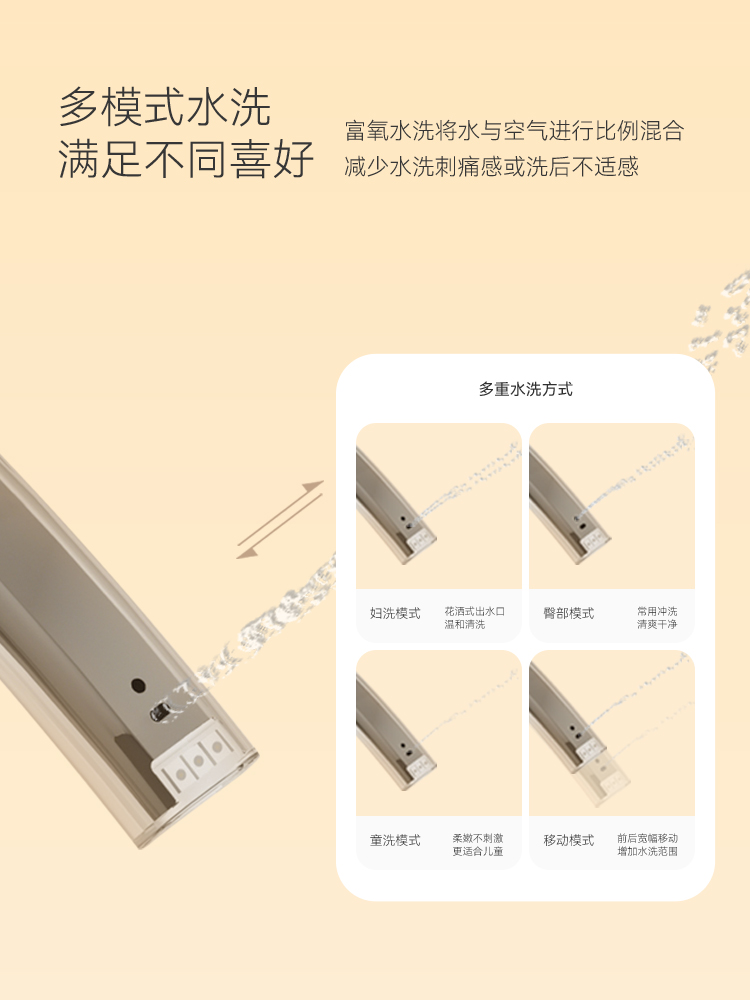 多模式水洗
满足不同喜好

富氧水洗将水与空气进行比例混合
减少水洗刺痛感或洗后不适感

多重水洗方式

妇洗模式 花洒式出水口 温和清洗

臀部模式 常用冲洗 清爽干净

童洗模式 柔嫩不刺激 更适合儿童

移动模式 前后宽幅移动 增加水洗范围