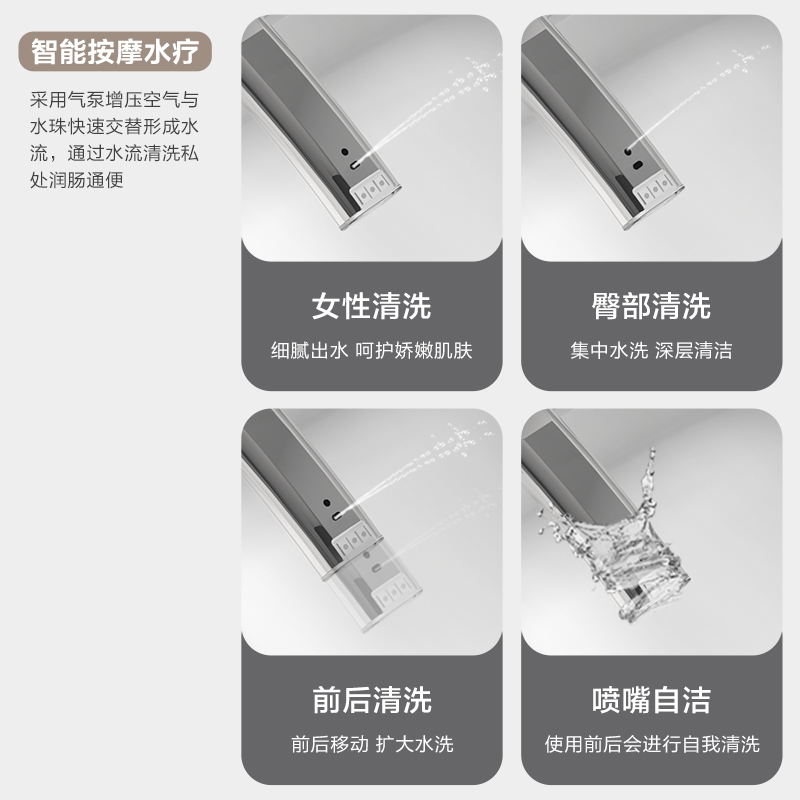 智能按摩水疗

采用气泵增压空气与水珠快速交替形成水流，通过水流清洗私处润肠通便

女性清洗

细腻出水 呵护娇嫩肌肤

臀部清洗

集中水洗 深层清洁

前后清洗

前后移动 扩大水洗

喷嘴自洁

使用前后会进行自我清洗